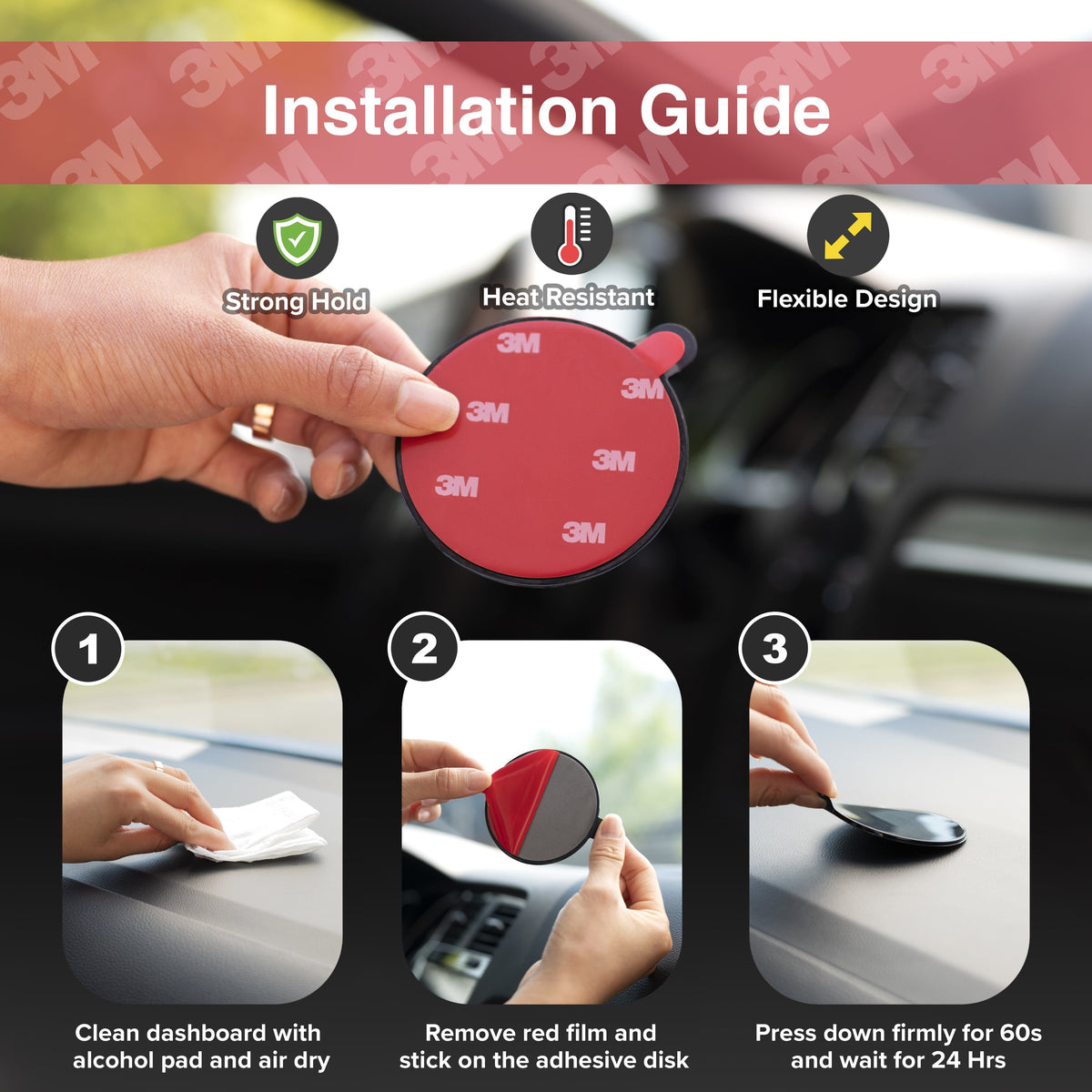 Installation Guide

Strong Hold

Heat Resistant

Flexible Design

3M
3M
3M
3M
3M
3M

1

2

3

Clean dashboard with alcohol pad and air dry

Remove red film and stick on the adhesive disk

Press down firmly for 60s and wait for 24 Hrs